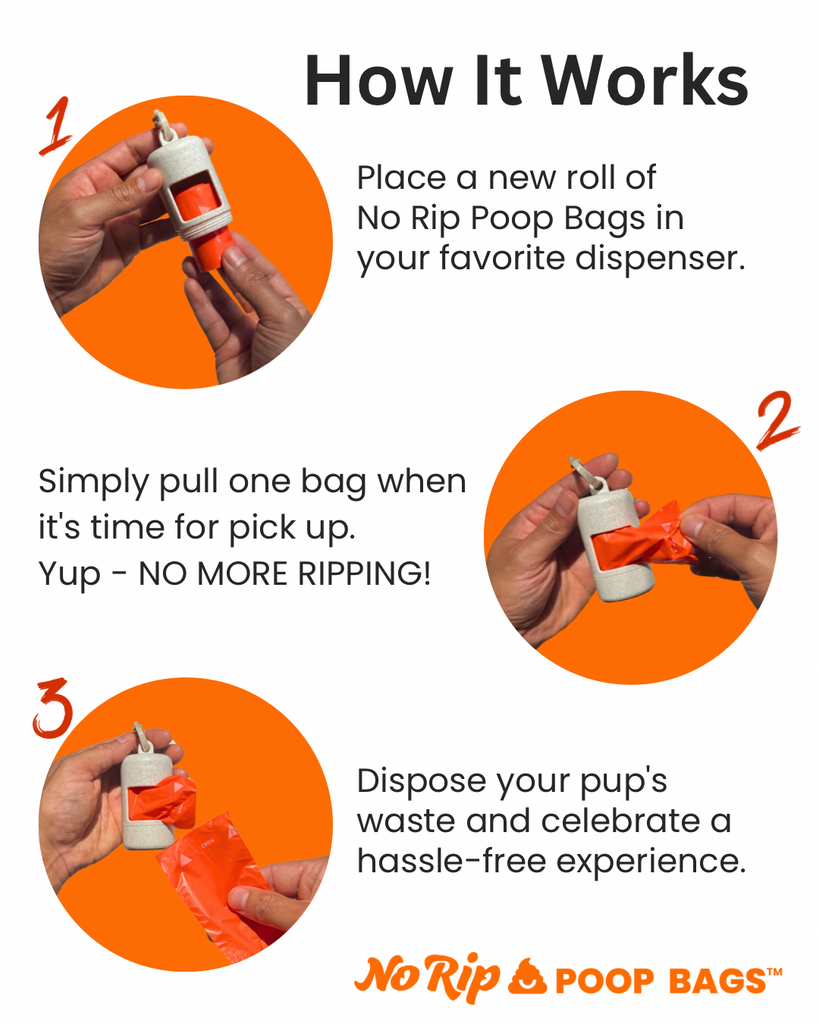 How It Works

1

Place a new roll of No Rip Poop Bags in your favorite dispenser.

2

Simply pull one bag when it's time for pick up.
Yup - NO MORE RIPPING!

3

Dispose your pup's waste and celebrate a hassle-free experience.

No Rip POOP BAGS™